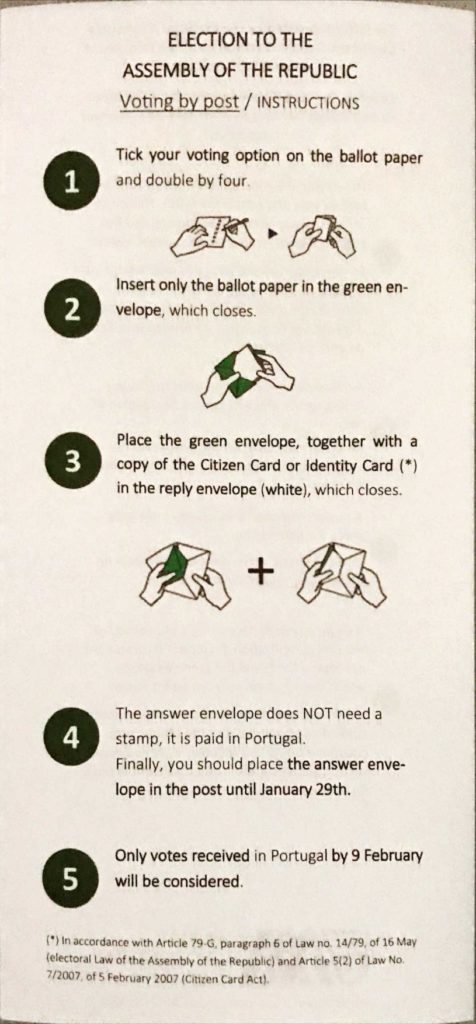 ELECTION TO THE
ASSEMBLY OF THE REPUBLIC
Voting by post / INSTRUCTIONS

1

Tick your voting option on the ballot paper and double by four.

2

Insert only the ballot paper in the green envelope, which closes.

3

Place the green envelope, together with a copy of the Citizen Card or Identity Card (*) in the reply envelope (white), which closes.

+

4

The answer envelope does NOT need a stamp, it is paid in Portugal.
Finally, you should place the answer envelope in the post until January 29th.

5

Only votes received in Portugal by 9 February will be considered.

(*) In accordance with Article 79-G, paragraph 6 of Law no. 14/79, of 16 May (electoral Law of the Assembly of the Republic) and Article 5(2) of Law No. 7/2007, of 5 February 2007 (Citizen Card Act).